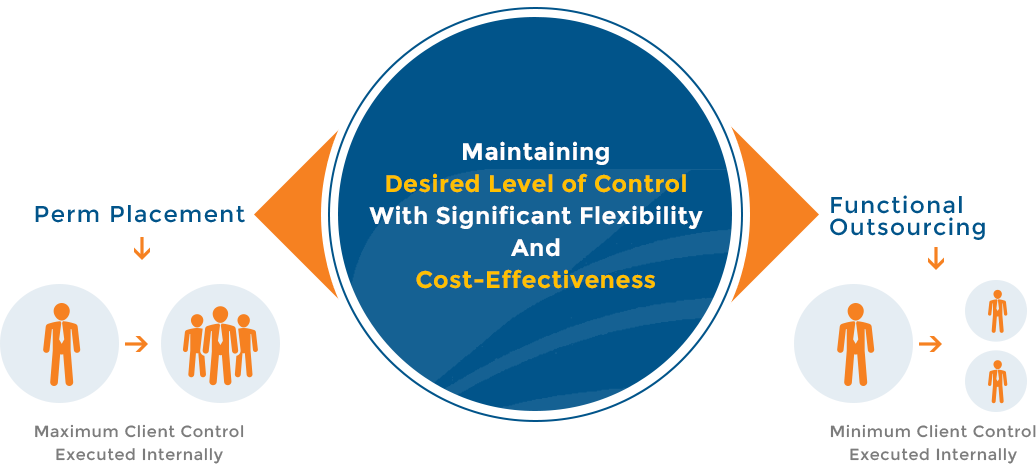 Perm Placement

Maximum Client Control
Executed Internally

Maintaining
Desired Level of Control
With Significant Flexibility
And
Cost-Effectiveness

Functional Outsourcing

Minimum Client Control
Executed Internally